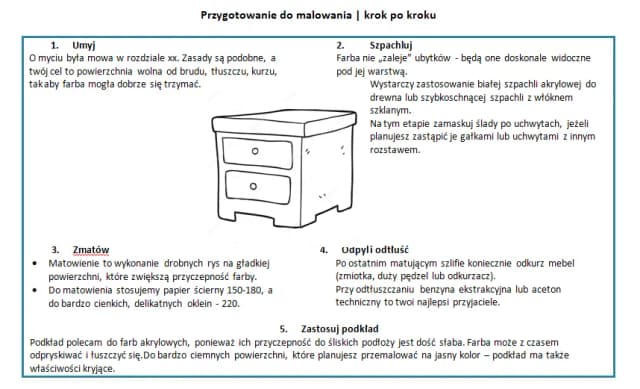 Przygotowanie do malowania | krok po kroku

1. Umyj
O myciu była mowa w rozdziale xx. Zasady są podobne, a twój cel to powierzchnia wolna od brudu, tłuszczu, kurzu, tak aby farba mogła dobrze się trzymać.

2. Szpachluj
Farba nie „zaleje" ubytków - będą one doskonale widoczne pod jej warstwą.
Wystarczy zastosowanie białej szpachli akrylowej do drewna lub szybkoschnącej szpachli z włóknem szklanym.
Na tym etapie zamaskuj ślady po uchwytach, jeżeli planujesz zastąpić je gałkami lub uchwytami z innym rozstawem.

3. Zmatów
• Matowienie to wykonanie drobnych rys na gładkiej powierzchni, które zwiększą przyczepność farby.
• Do matowienia stosujemy papier ścierny 150-180, a do bardzo cienkich, delikatnych oklein - 220.

4. Odpyli odtłuść
Po ostatnim matującym szlifie koniecznie odkurz mebel (zmiotka, duży pędzel lub odkurzacz).
Przy odtłuszczaniu benzyna ekstrakcyjna lub aceton techniczny to twoi najlepsi przyjaciele.

5. Zastosuj podkład
Podkład polecam do farb akrylowych, ponieważ ich przyczepność do śliskich podłoży jest dość słaba. Farba może z czasem odpryskiwać i łuszczyć się.Do bardzo ciemnych powierzchni, które planujesz przemalować na jasny kolor – podkład ma także właściwości kryjące.